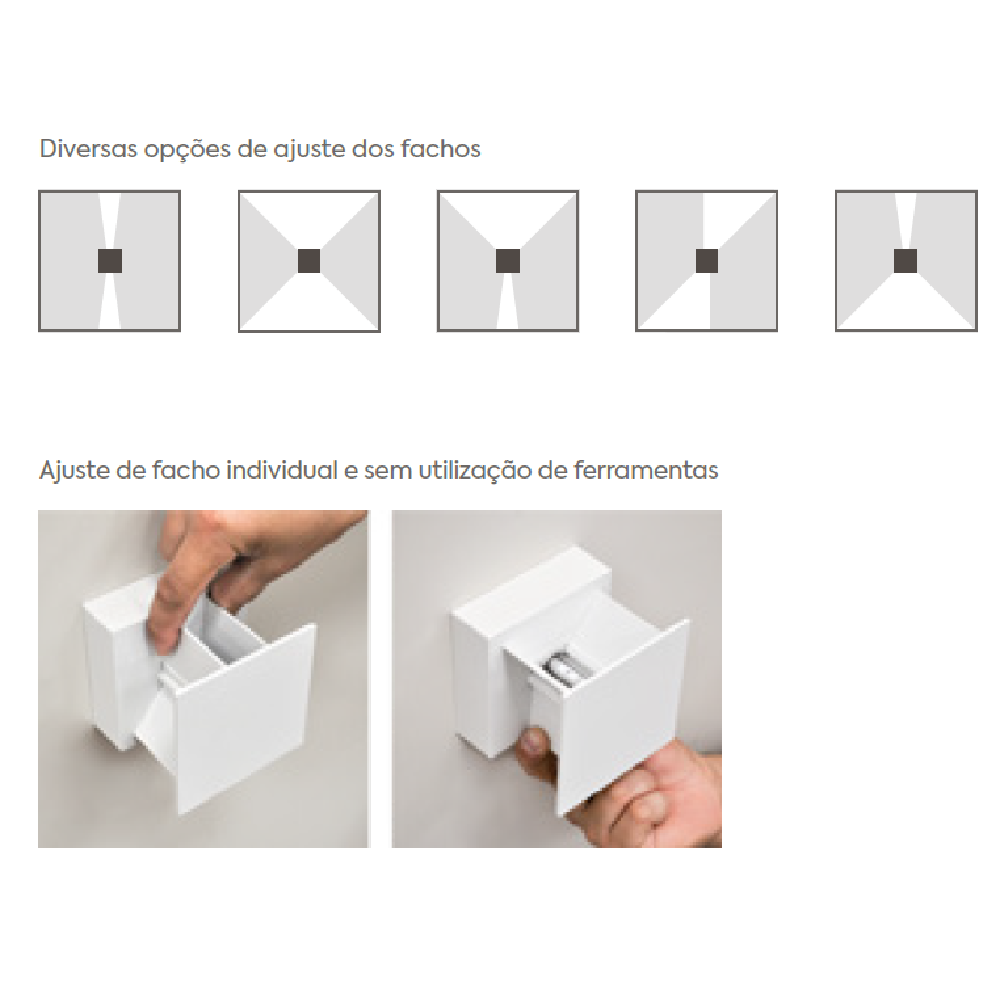 Diversas opções de ajuste dos fachos

Ajuste de facho individual e sem utilização de ferramentas